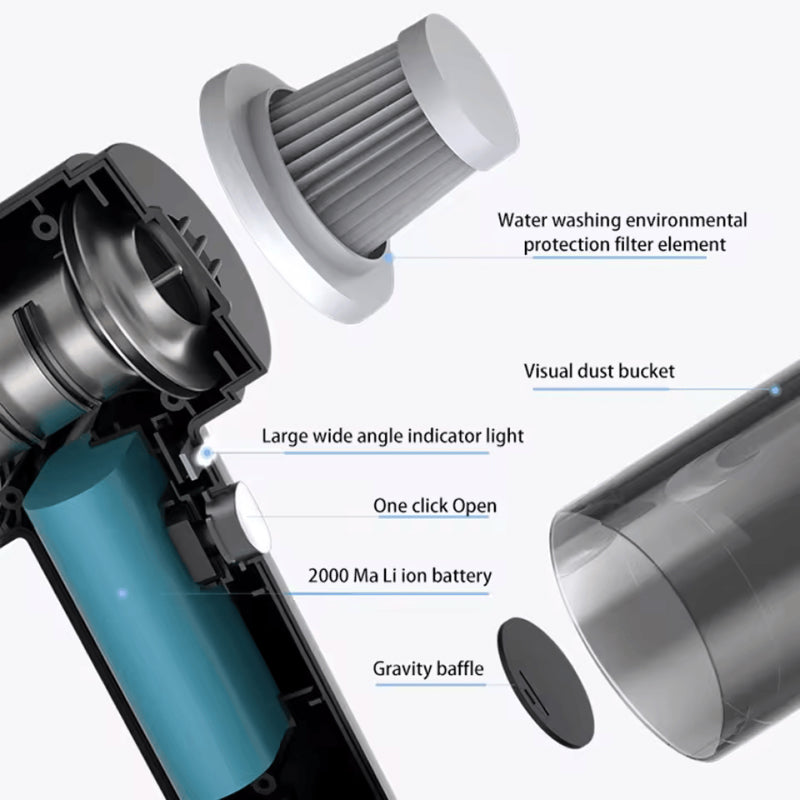 Water washing environmental protection filter element

Visual dust bucket

Large wide angle indicator light

One click Open

2000 Ma Li ion battery

Gravity baffle