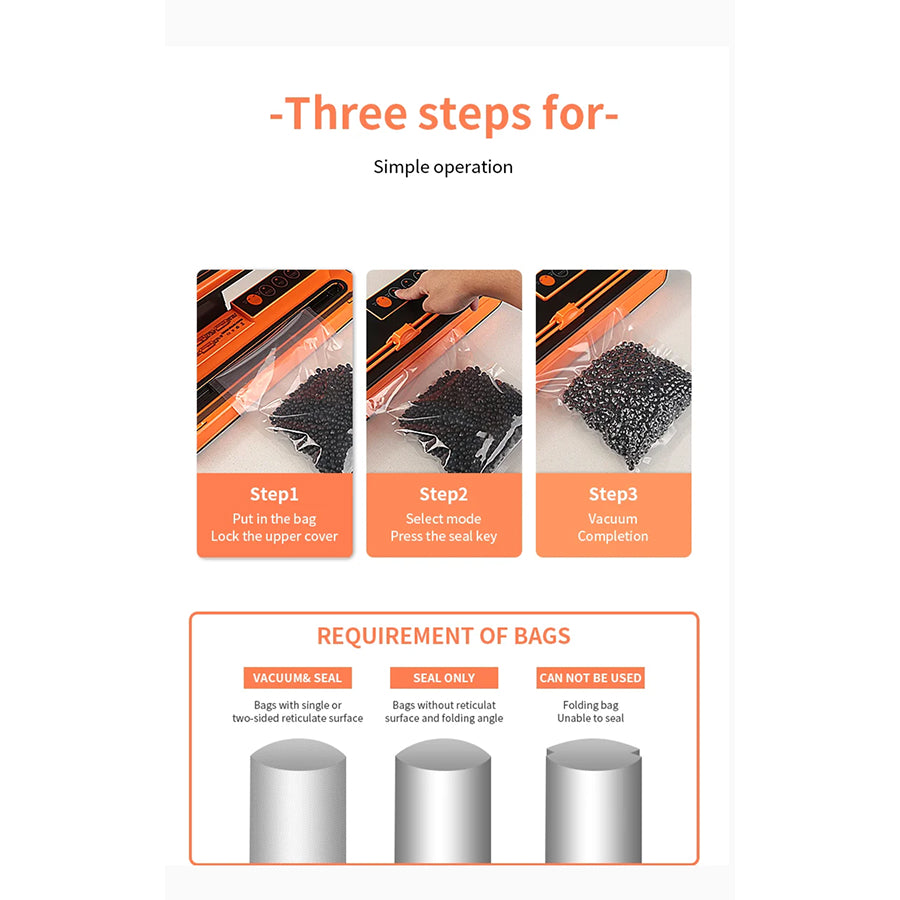 -Three steps for-

Simple operation

Step1
Put in the bag
Lock the upper cover

Step2
Select mode
Press the seal key

Step3
Vacuum
Completion

REQUIREMENT OF BAGS

VACUUM& SEAL
Bags with single or two-sided reticulate surface

SEAL ONLY
Bags without reticulat surface and folding angle

CAN NOT BE USED
Folding bag
Unable to seal